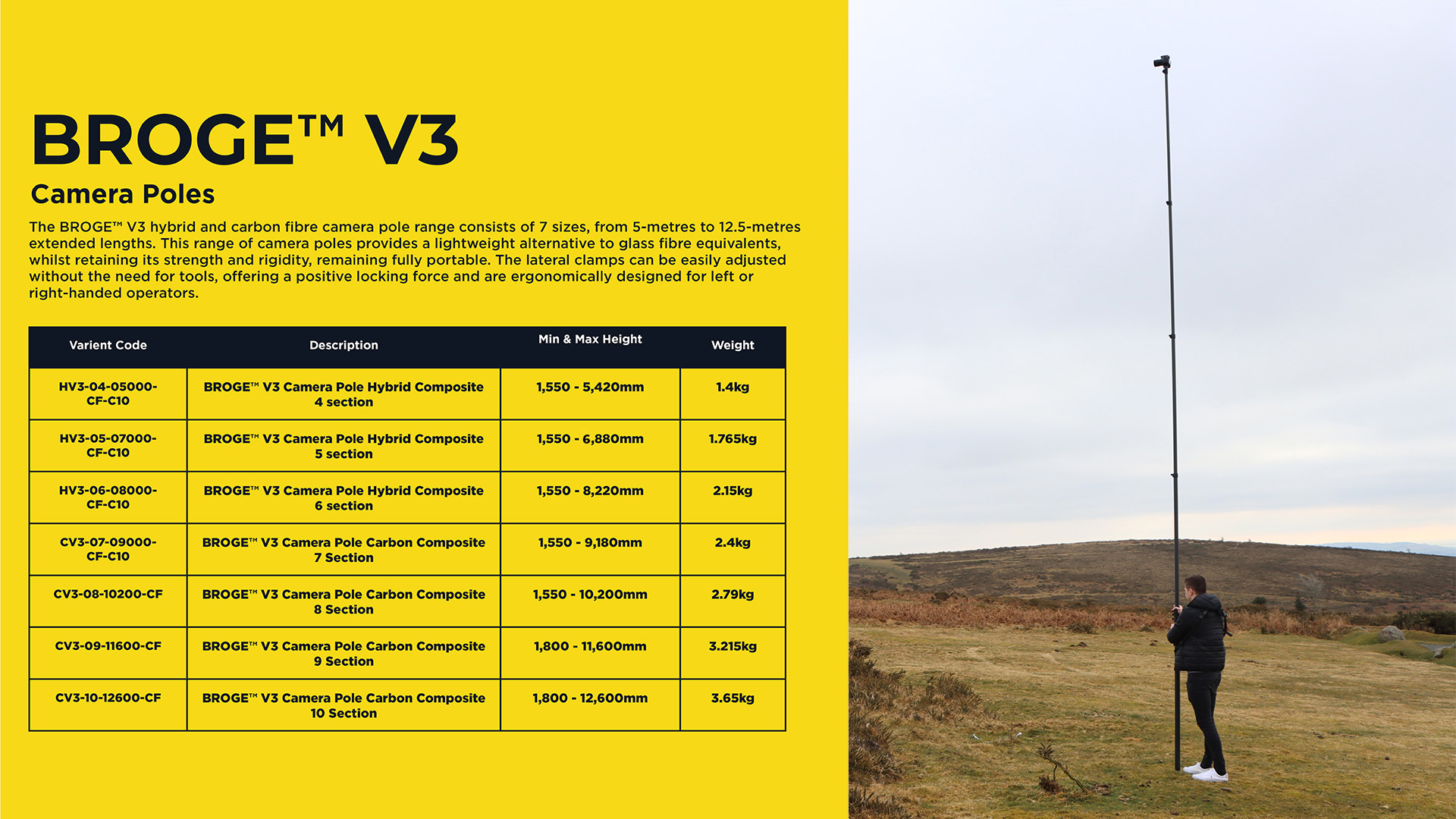 BROGE™ V3

Camera Poles

The BROGE™ V3 hybrid and carbon fibre camera pole range consists of 7 sizes, from 5-metres to 12.5-metres extended lengths. This range of camera poles provides a lightweight alternative to glass fibre equivalents, whilst retaining its strength and rigidity, remaining fully portable. The lateral clamps can be easily adjusted without the need for tools, offering a positive locking force and are ergonomically designed for left or right-handed operators.

| Varient Code | Description | Min & Max Height | Weight |
|---|---|---|---|
| HV3-04-05000-CF-C10 | BROGE™ V3 Camera Pole Hybrid Composite 4 section | 1,550 - 5,420mm | 1.4kg |
| HV3-05-07000-CF-C10 | BROGE™ V3 Camera Pole Hybrid Composite 5 section | 1,550 - 6,880mm | 1.765kg |
| HV3-06-08000-CF-C10 | BROGE™ V3 Camera Pole Hybrid Composite 6 section | 1,550 - 8,220mm | 2.15kg |
| CV3-07-09000-CF-C10 | BROGE™ V3 Camera Pole Carbon Composite 7 Section | 1,550 - 9,180mm | 2.4kg |
| CV3-08-10200-CF | BROGE™ V3 Camera Pole Carbon Composite 8 Section | 1,550 - 10,200mm | 2.79kg |
| CV3-09-11600-CF | BROGE™ V3 Camera Pole Carbon Composite 9 Section | 1,800 - 11,600mm | 3.215kg |
| CV3-10-12600-CF | BROGE™ V3 Camera Pole Carbon Composite 10 Section | 1,800 - 12,600mm | 3.65kg |